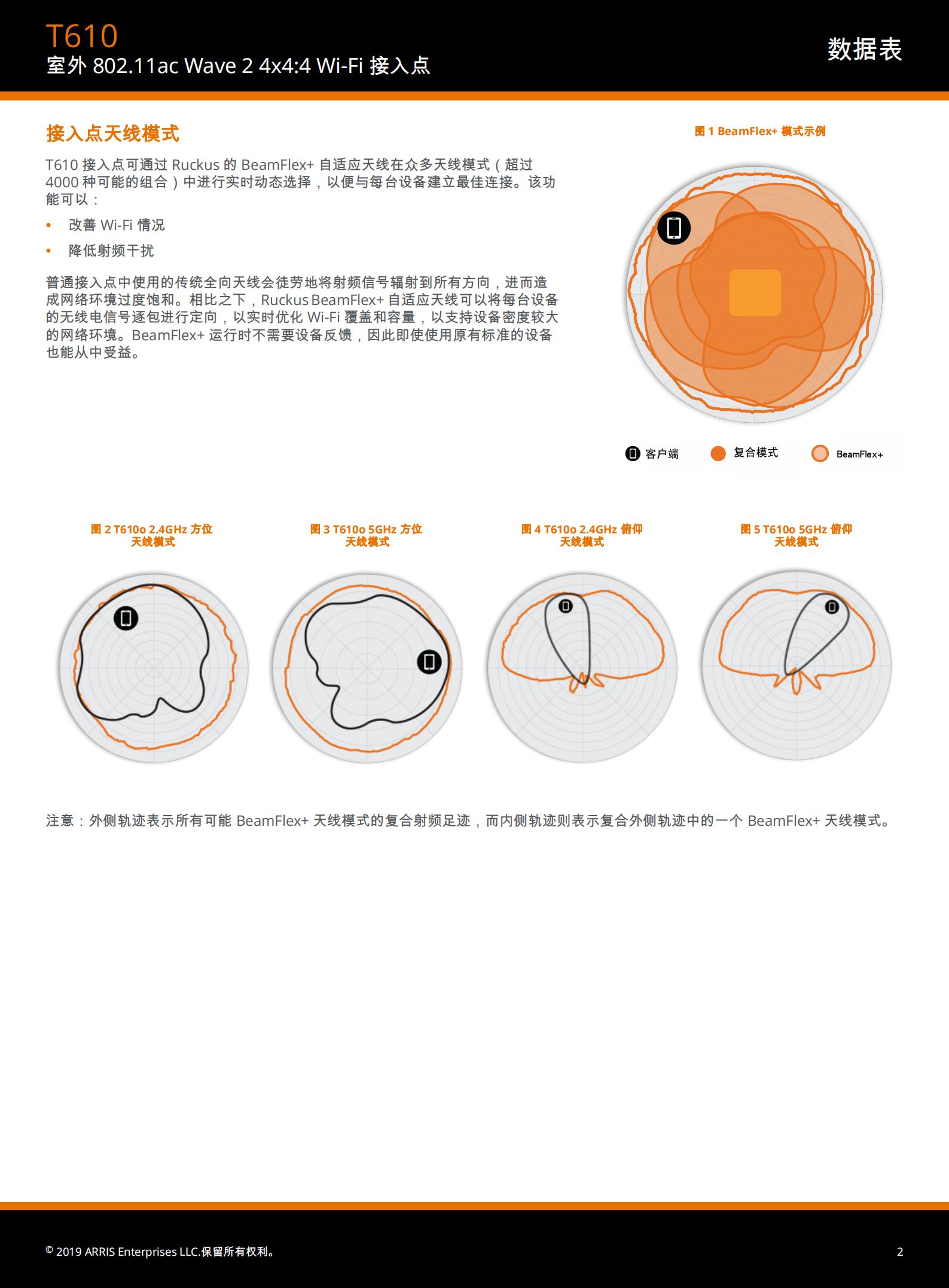 T610
室外 802.11ac Wave 2 4x4:4 Wi-Fi 接入点

数据表

接入点天线模式

T610 接入点可通过 Ruckus 的 BeamFlex+ 自适应天线在众多天线模式（超过 4000 种可能的组合）中进行实时动态选择，以便与每台设备建立最佳连接。该功能可以：

• 改善 Wi-Fi 情况
• 降低射频干扰

普通接入点中使用的传统全向天线会徒劳地将射频信号辐射到所有方向，进而造成网络环境过度饱和。相比之下，Ruckus BeamFlex+ 自适应天线可以将每台设备的无线电信号逐包进行定向，以实时优化 Wi-Fi 覆盖和容量，以支持设备密度较大的网络环境。BeamFlex+ 运行时不需要设备反馈，因此即使使用原有标准的设备也能从中受益。

图 1 BeamFlex+ 模式示例

客户端 复合模式 BeamFlex+

图 2 T610o 2.4GHz 方位天线模式

图 3 T610o 5GHz 方位天线模式

图 4 T610o 2.4GHz 俯仰天线模式

图 5 T610o 5GHz 俯仰天线模式

注意：外侧轨迹表示所有可能 BeamFlex+ 天线模式的复合射频足迹，而内侧轨迹则表示复合外侧轨迹中的一个 BeamFlex+ 天线模式。

© 2019 ARRIS Enterprises LLC.保留所有权利。

2